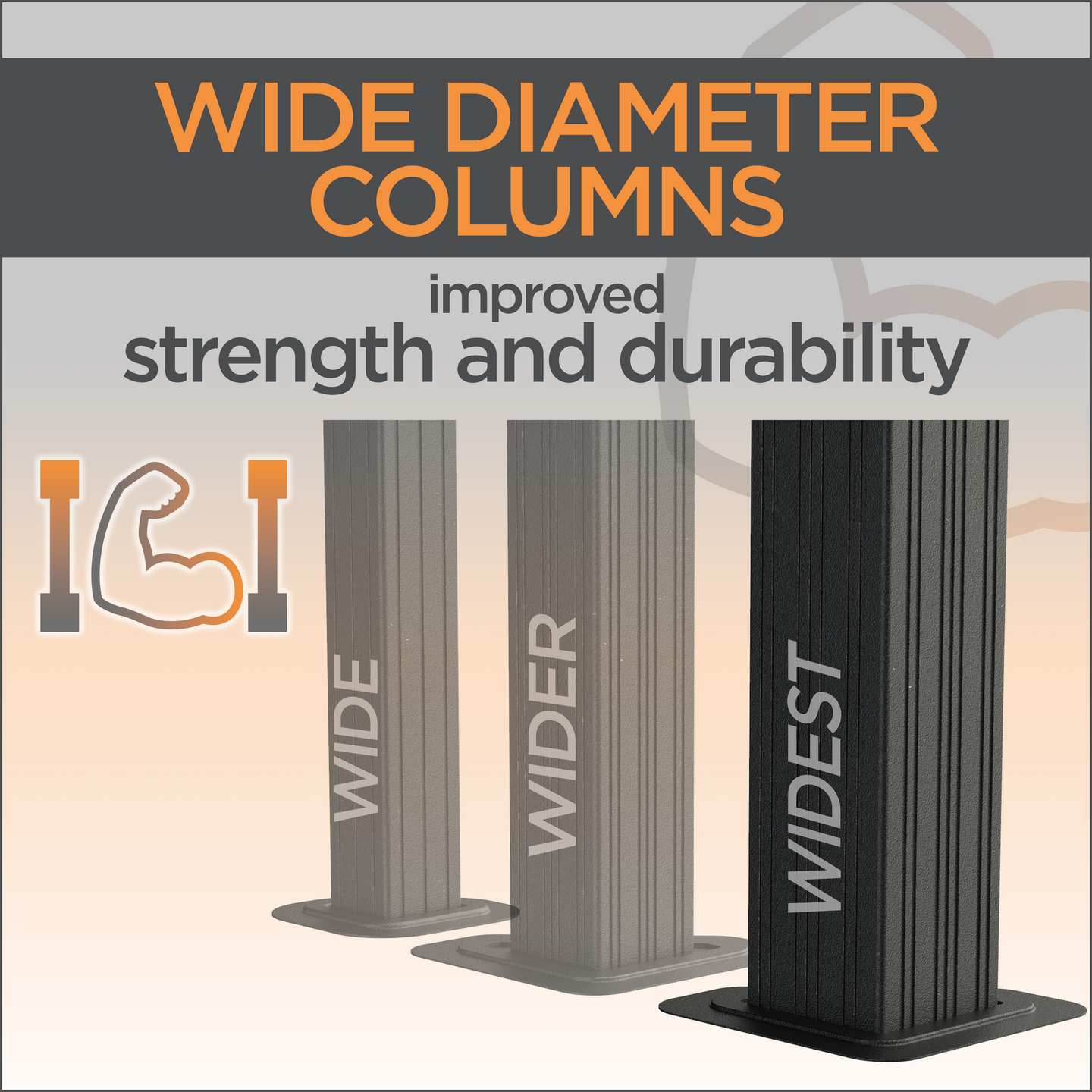 WIDE DIAMETER COLUMNS

improved
strength and durability

WIDE

WIDER

WIDEST